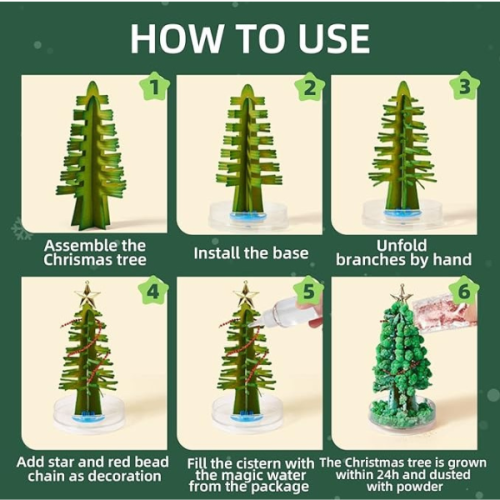 HOW TO USE

1

Assemble the Chrismas tree

2

Install the base

3

Unfold branches by hand

4

Add star and red bead chain as decoration

5

Fill the cistern with the magic water from the package

6

The Christmas tree is grown within 24h and dusted with powder