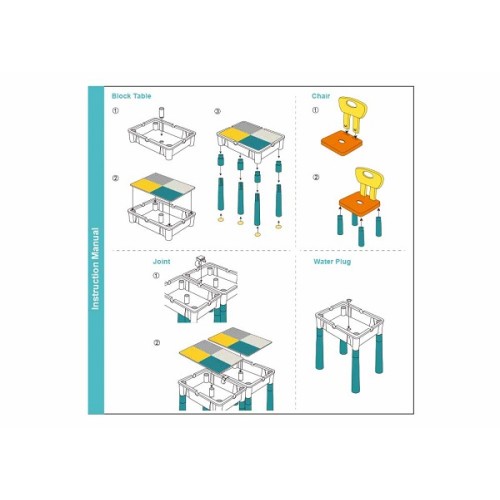 Instruction Manual

Block Table

①

②

③

Chair

①

②

Joint

①

②

Water Plug