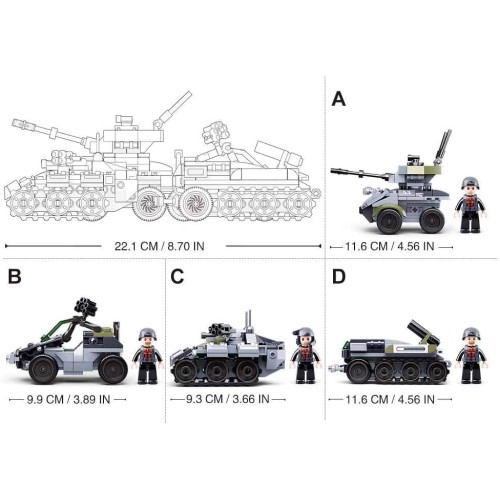 22.1 CM / 8.70 IN

A

11.6 CM / 4.56 IN

B

9.9 CM / 3.89 IN

C

9.3 CM / 3.66 IN

D

11.6 CM / 4.56 IN